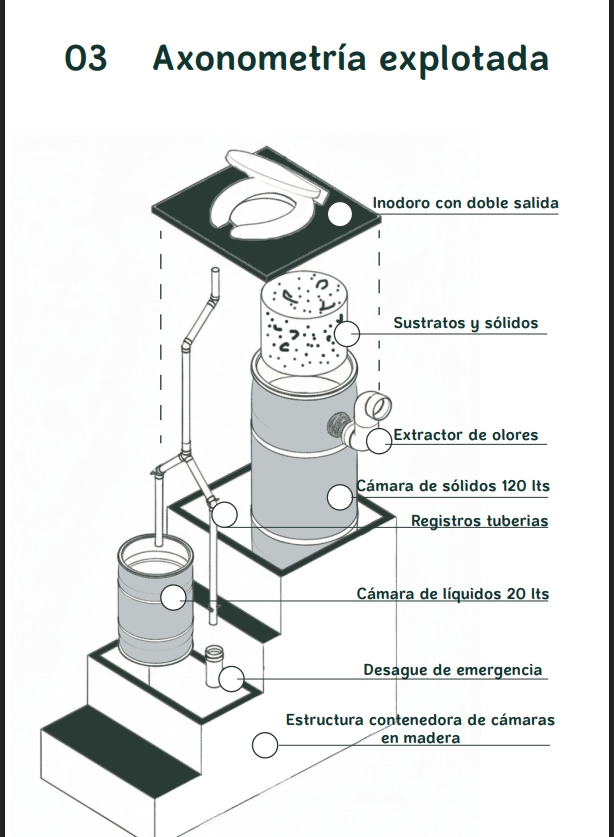 03 Axonometría explotada

Inodoro con doble salida

Sustratos y sólidos

Extractor de olores

Cámara de sólidos 120 lts

Registros tuberias

Cámara de líquidos 20 lts

Desague de emergencia

Estructura contenedora de cámaras en madera